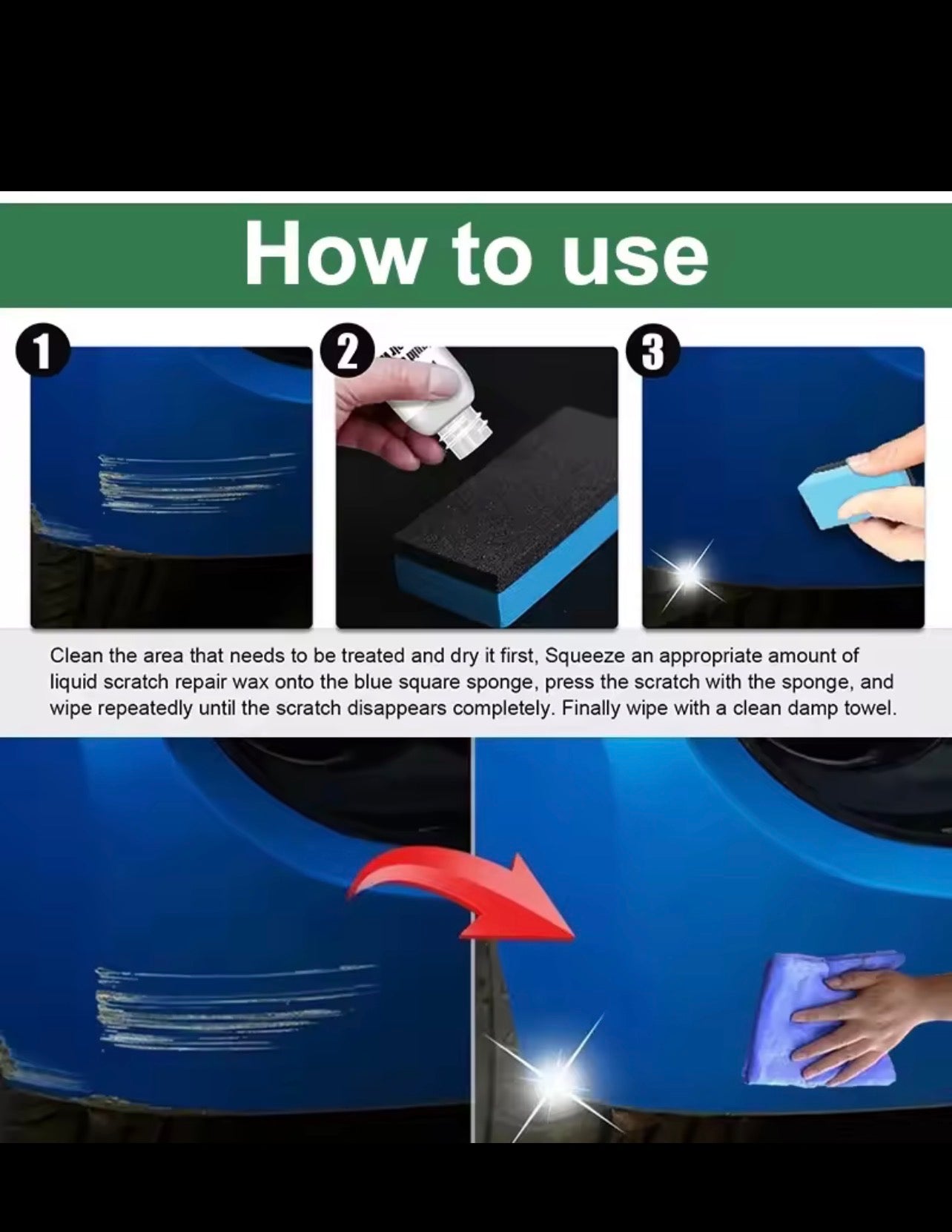 How to use

1

2

3

Clean the area that needs to be treated and dry it first, Squeeze an appropriate amount of liquid scratch repair wax onto the blue square sponge, press the scratch with the sponge, and wipe repeatedly until the scratch disappears completely. Finally wipe with a clean damp towel.