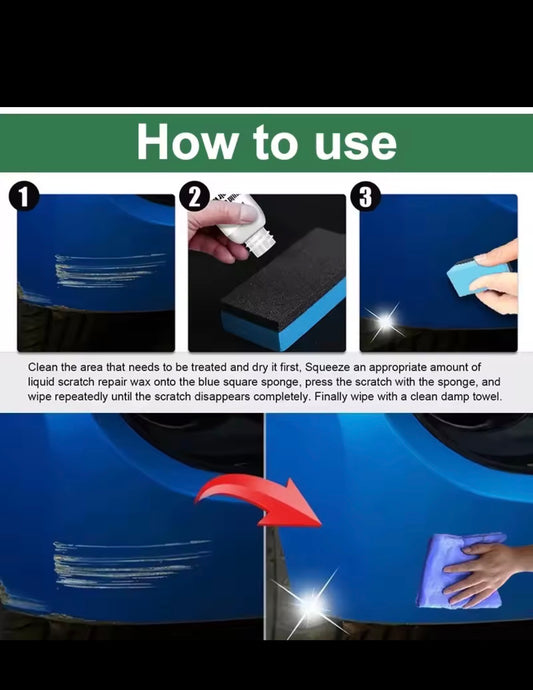 How to use

1

2

3

Clean the area that needs to be treated and dry it first, Squeeze an appropriate amount of liquid scratch repair wax onto the blue square sponge, press the scratch with the sponge, and wipe repeatedly until the scratch disappears completely. Finally wipe with a clean damp towel.