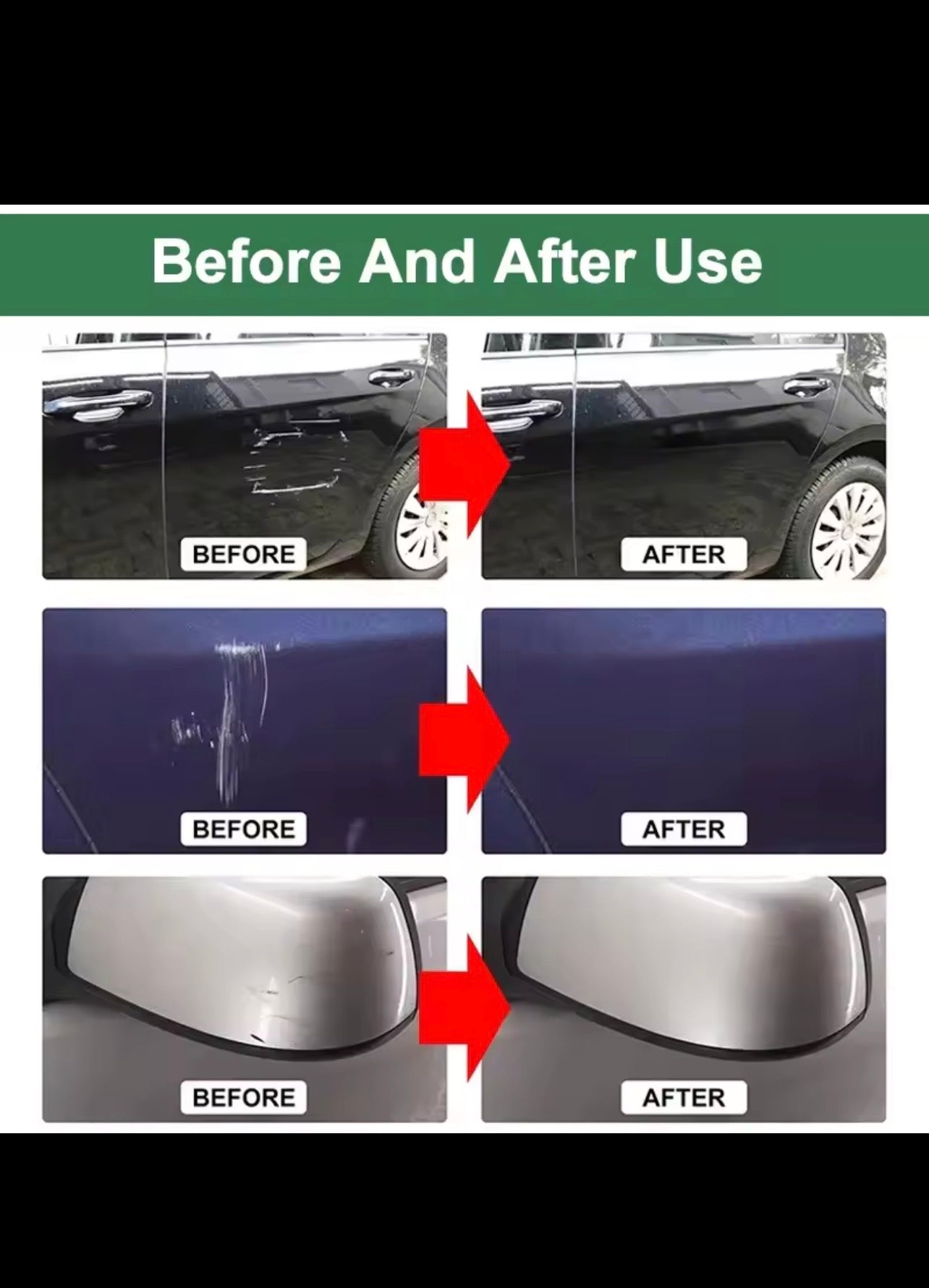 Before And After Use

BEFORE

AFTER

BEFORE

AFTER

BEFORE

AFTER